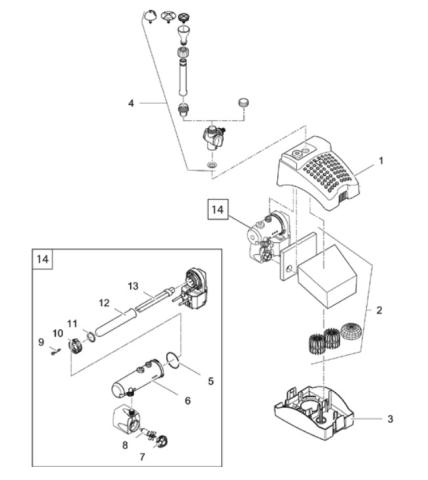 4
1
14
14
13
12
11
10
9
2
5
6
8
7
3